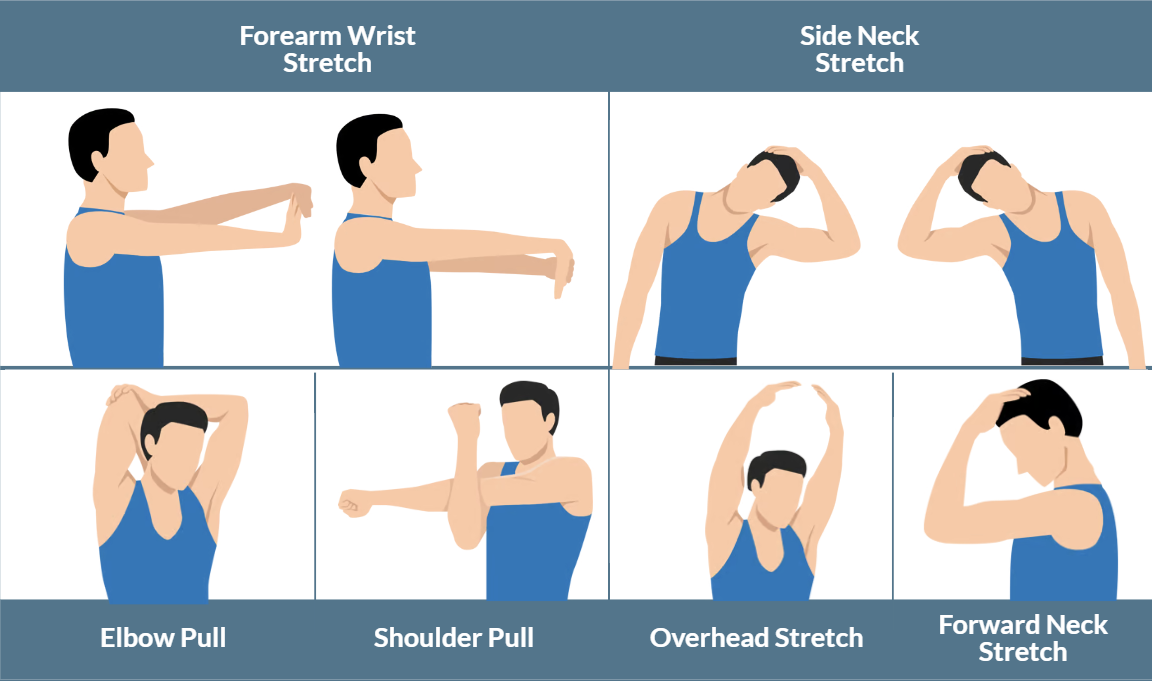 Forearm Wrist Stretch

Side Neck Stretch

Elbow Pull

Shoulder Pull

Overhead Stretch

Forward Neck Stretch