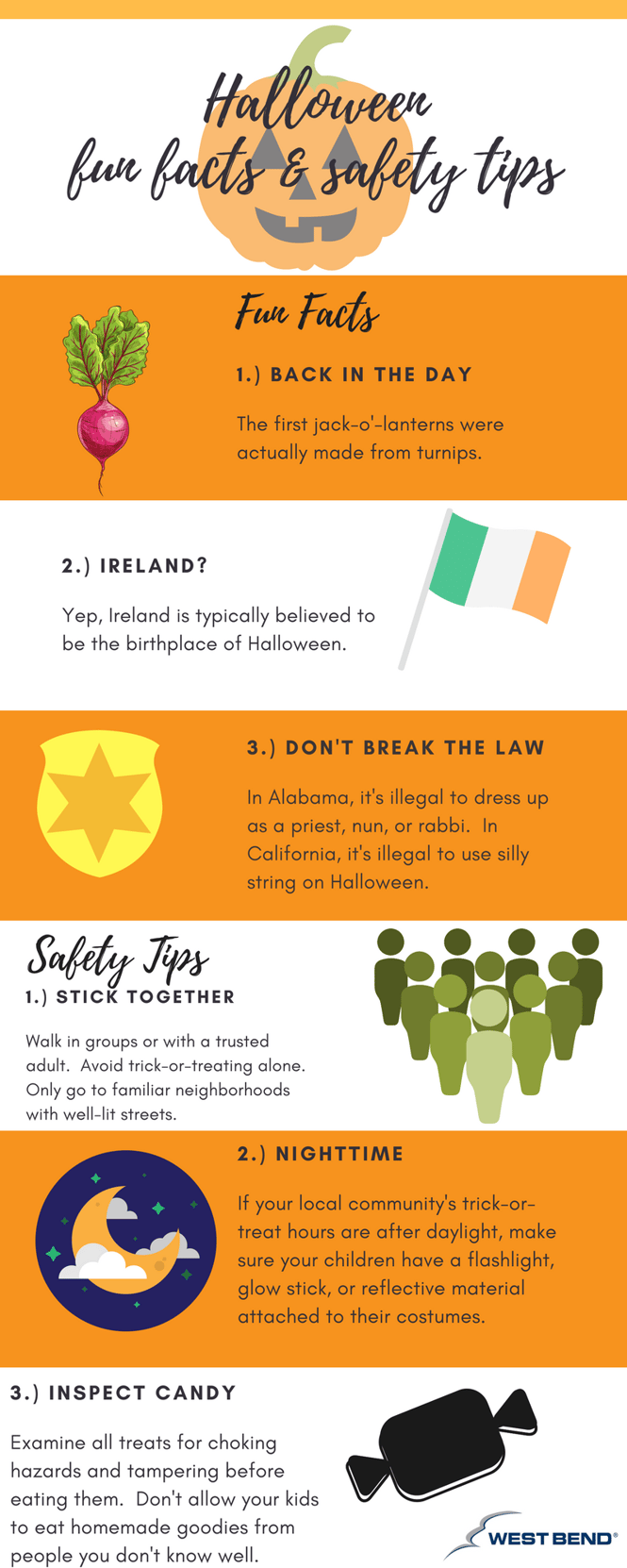 Halloween fun facts & safety tips

Fun Facts

1.) BACK IN THE DAY

The first jack-o'-lanterns were actually made from turnips.

2.) IRELAND?

Yep, Ireland is typically believed to be the birthplace of Halloween.

3.) DON'T BREAK THE LAW

In Alabama, it's illegal to dress up as a priest, nun, or rabbi. In California, it's illegal to use silly string on Halloween.

Safety Tips

1.) STICK TOGETHER

Walk in groups or with a trusted adult. Avoid trick-or-treating alone. Only go to familiar neighborhoods with well-lit streets.

2.) NIGHTTIME

If your local community's trick-or-treat hours are after daylight, make sure your children have a flashlight, glow stick, or reflective material attached to their costumes.

3.) INSPECT CANDY

Examine all treats for choking hazards and tampering before eating them. Don't allow your kids to eat homemade goodies from people you don't know well.

WEST BEND®